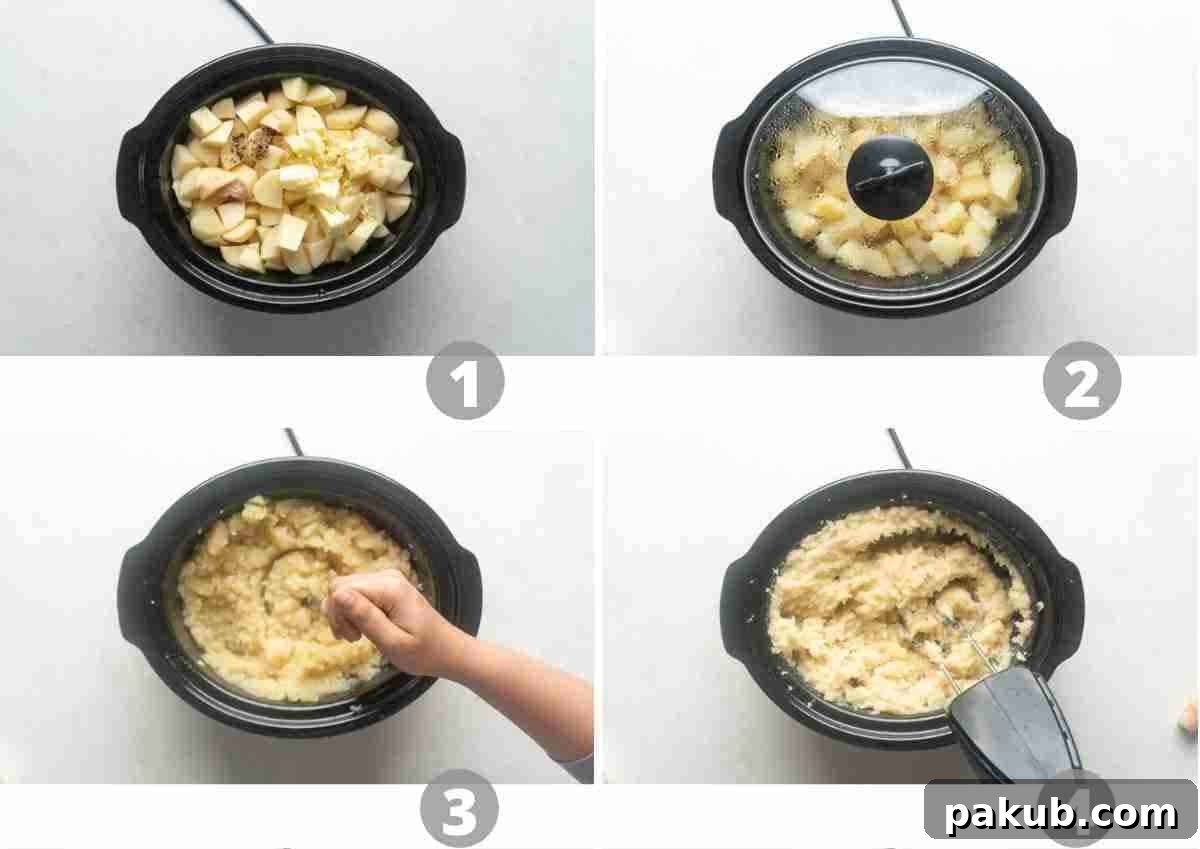 1

2

3

4

pakub.com