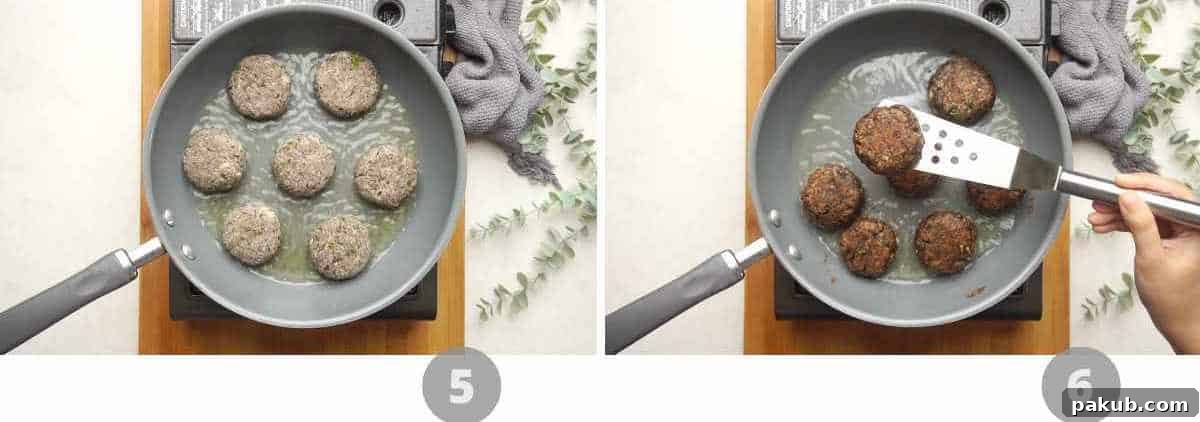 5

6

pakub.com