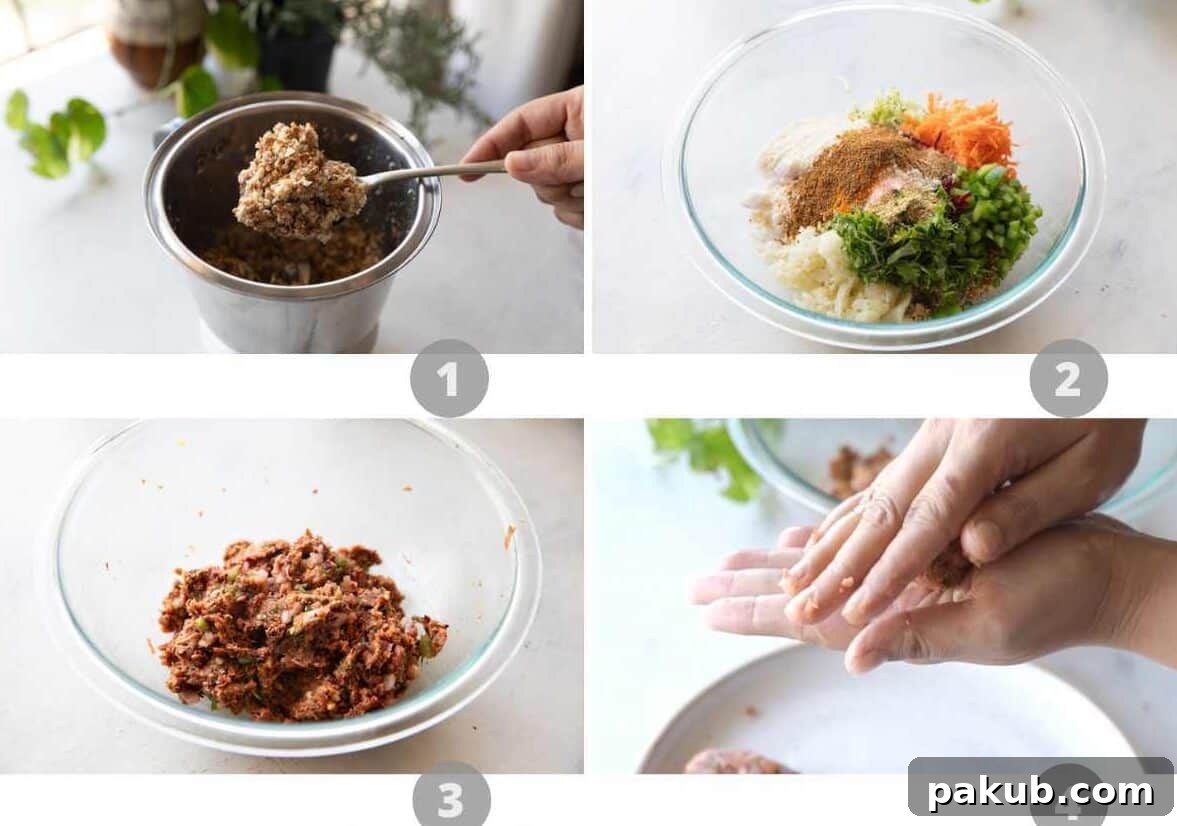 1

2

3

pakub.com