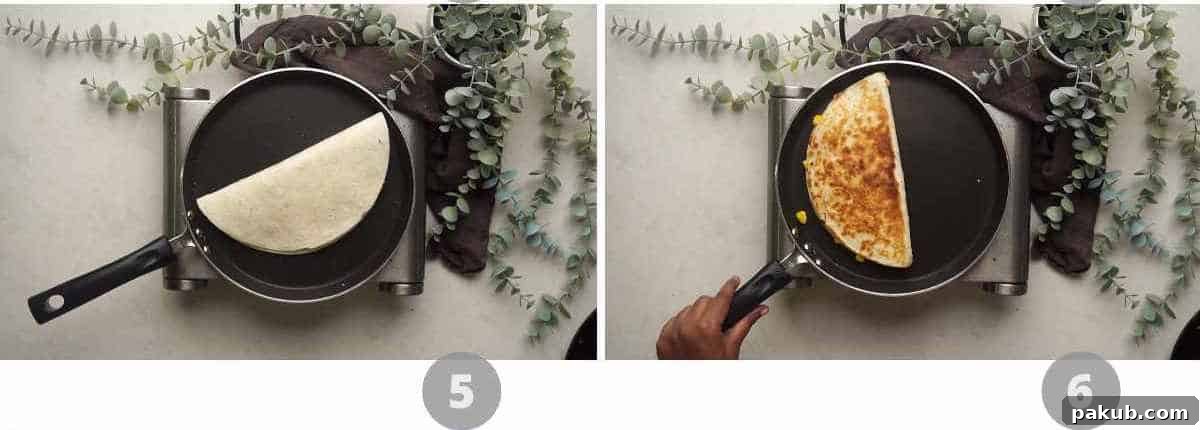 5

6

pakub.com