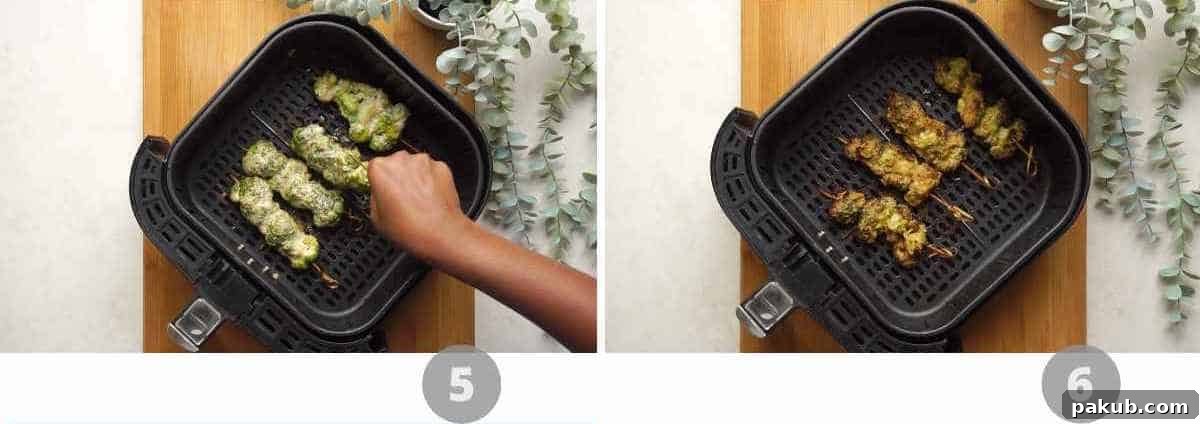 5

6

pakub.com