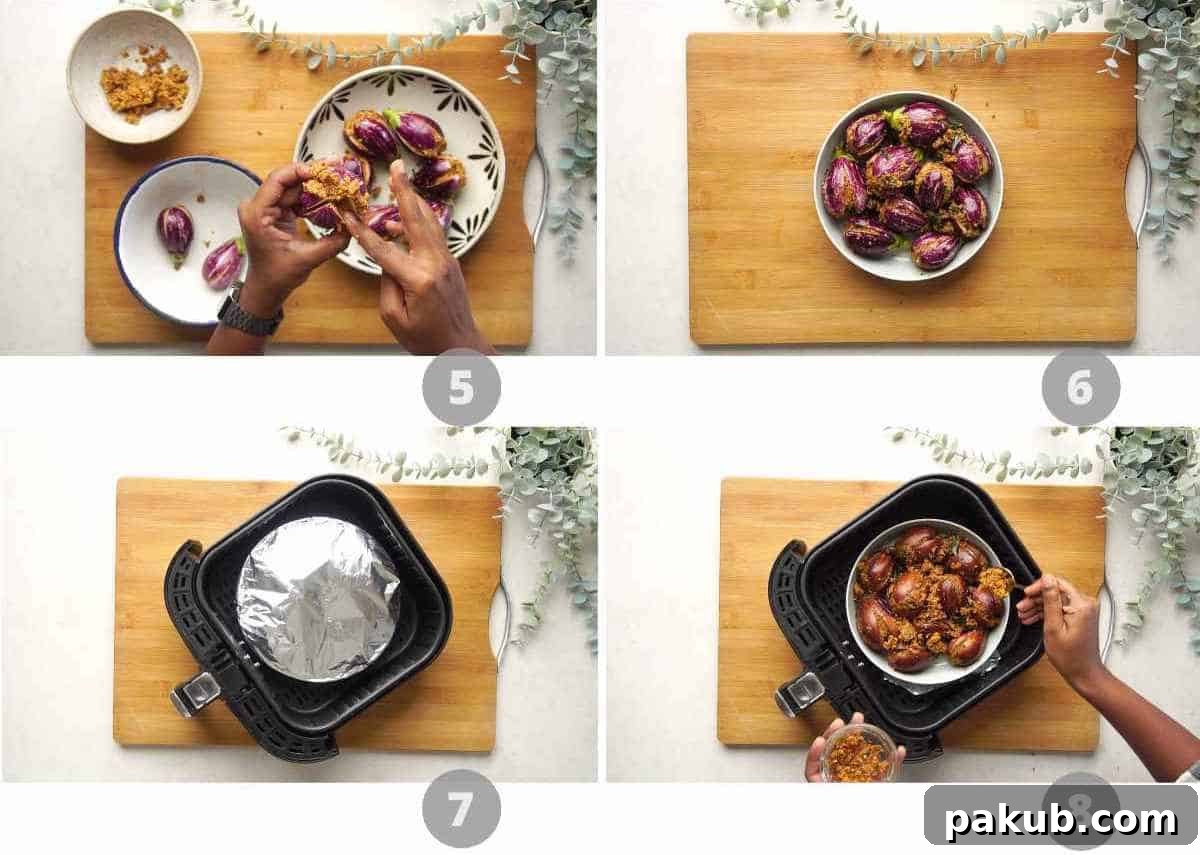 5

6

7

8

pakub.com