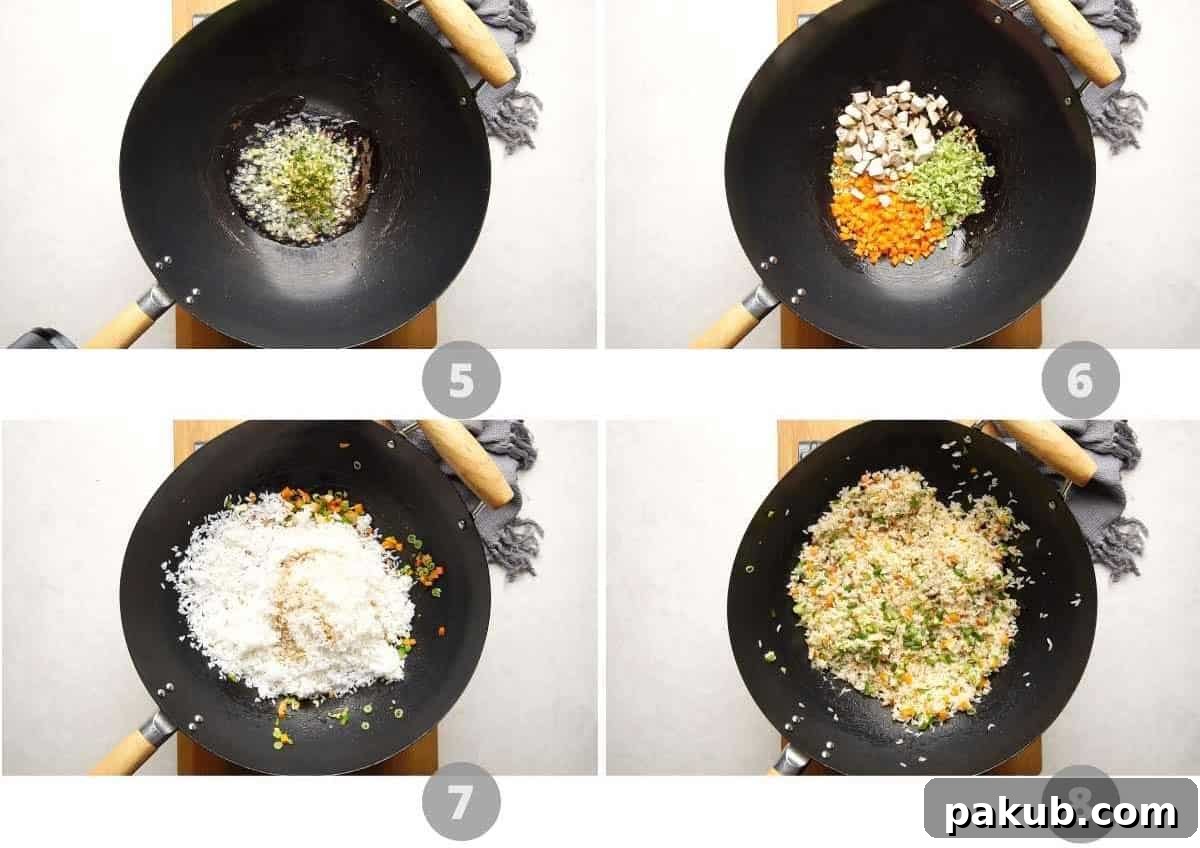 5

6

7

8

pakub.com