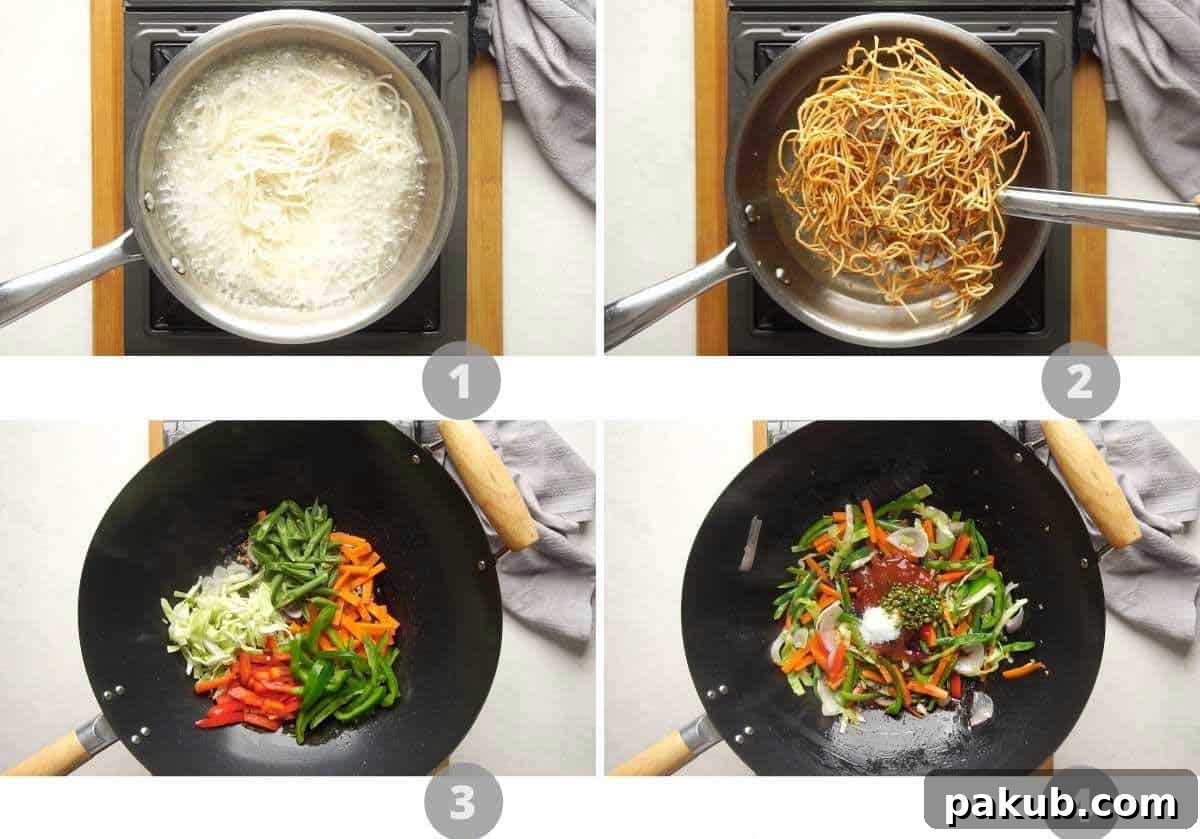 1

2

3

pakub.com