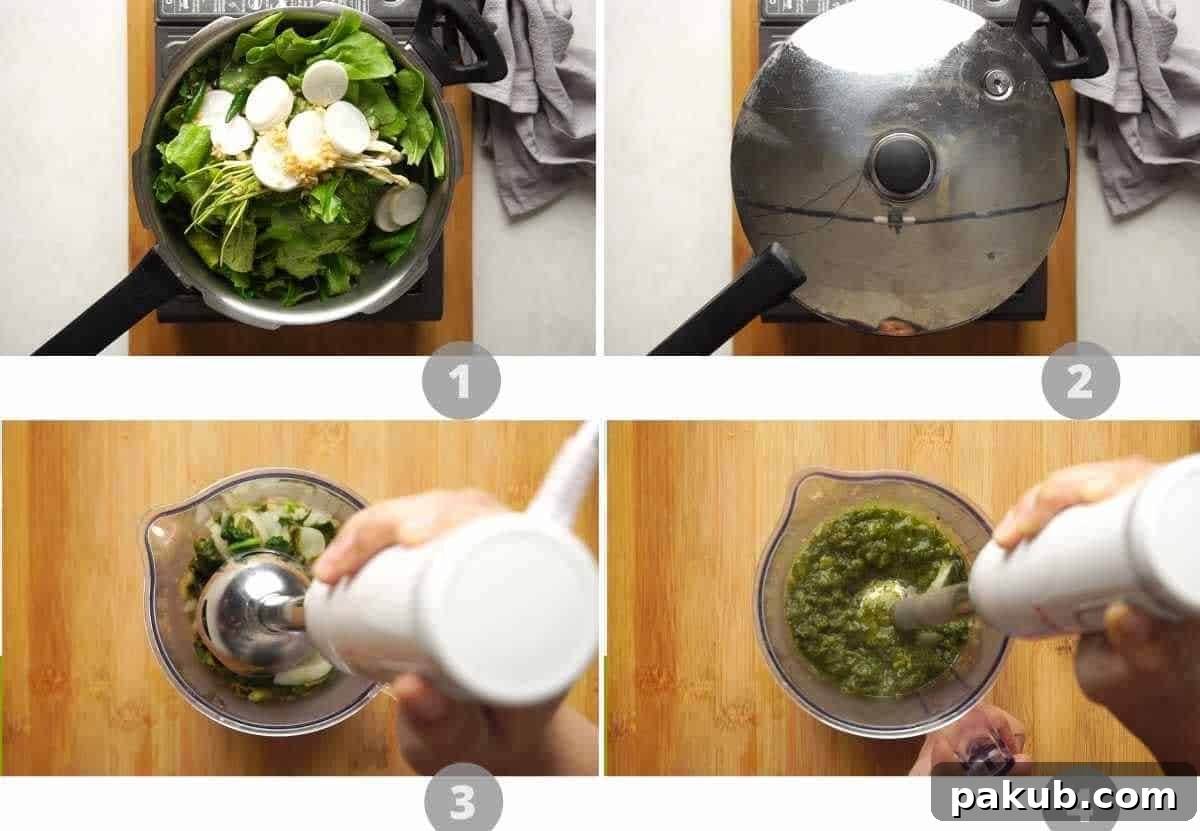 1

2

3

pakub.com