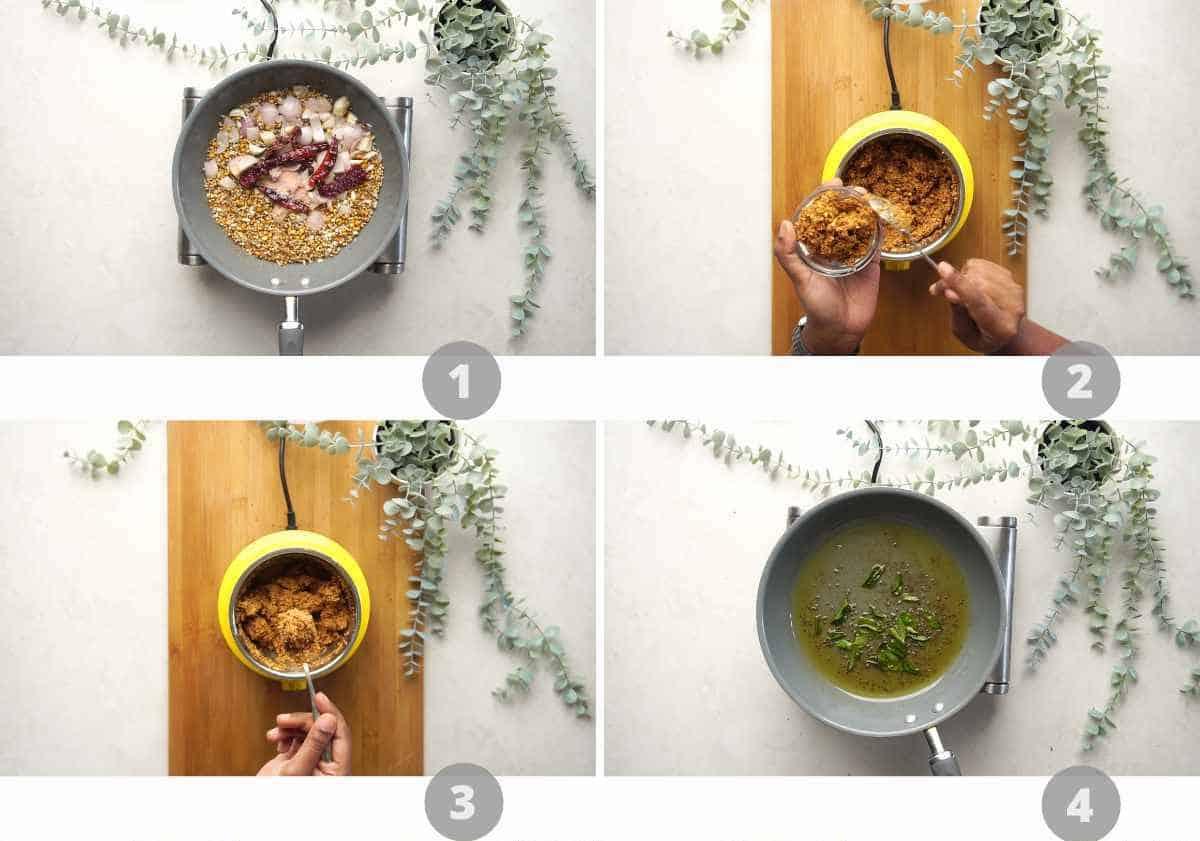 1

2

3

4